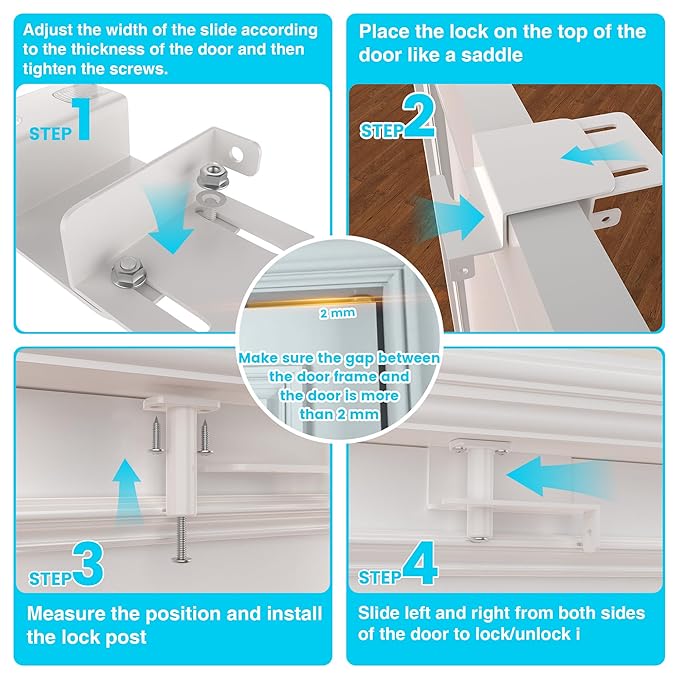 Adjust the width of the slide according to the thickness of the door and then tighten the screws.

STEP 1

Place the lock on the top of the door like a saddle

STEP 2

2 mm

Make sure the gap between the door frame and the door is more than 2 mm

STEP 3

Measure the position and install the lock post

STEP 4

Slide left and right from both sides of the door to lock/unlock i