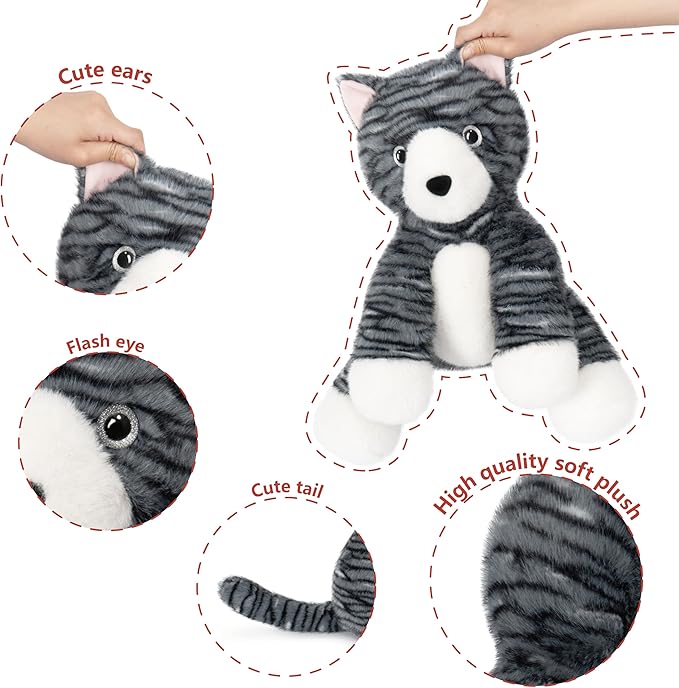 Cute ears

Flash eye

Cute tail

High quality soft plush