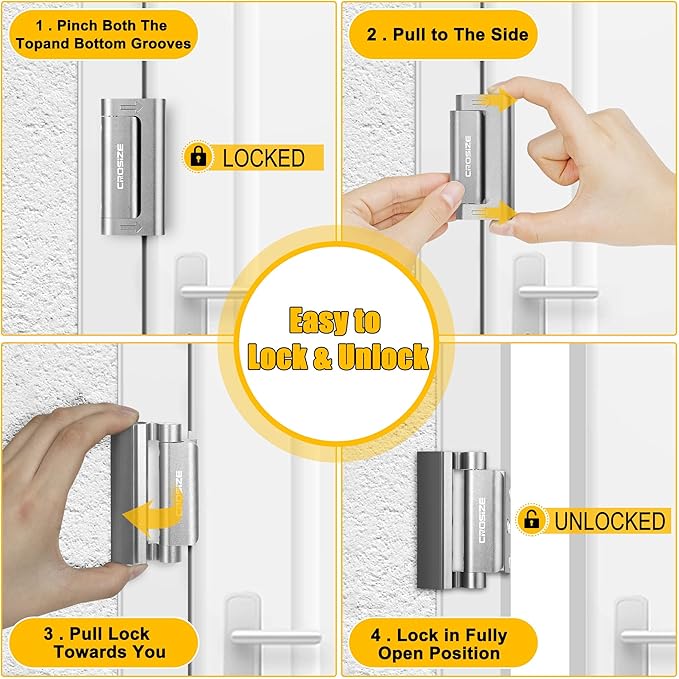 1 . Pinch Both The Topand Bottom Grooves

CROSIZE

LOCKED

2 . Pull to The Side

CROSIZE

Easy to Lock & Unlock

CROSIZE

3 . Pull Lock Towards You

CROSIZE

UNLOCKED

4 . Lock in Fully Open Position