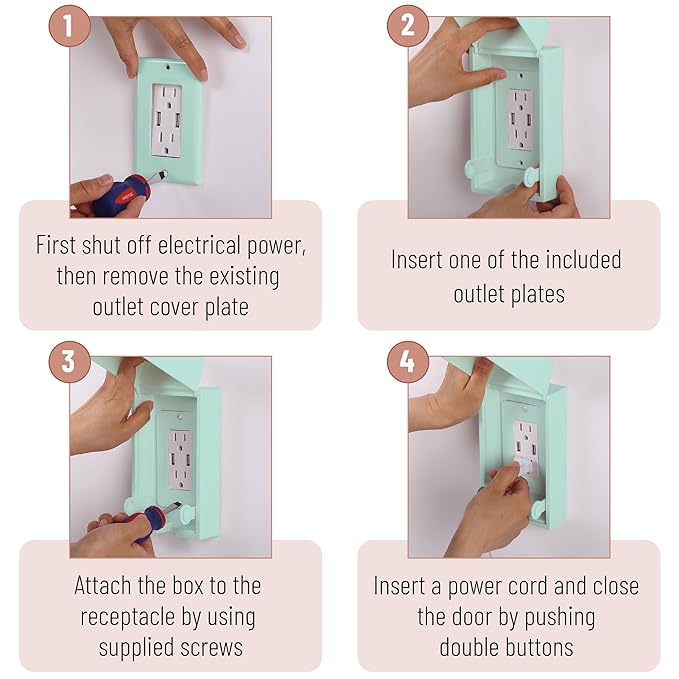 1

First shut off electrical power, then remove the existing outlet cover plate

2

Insert one of the included outlet plates

3

Attach the box to the receptacle by using supplied screws

4

Insert a power cord and close the door by pushing double buttons