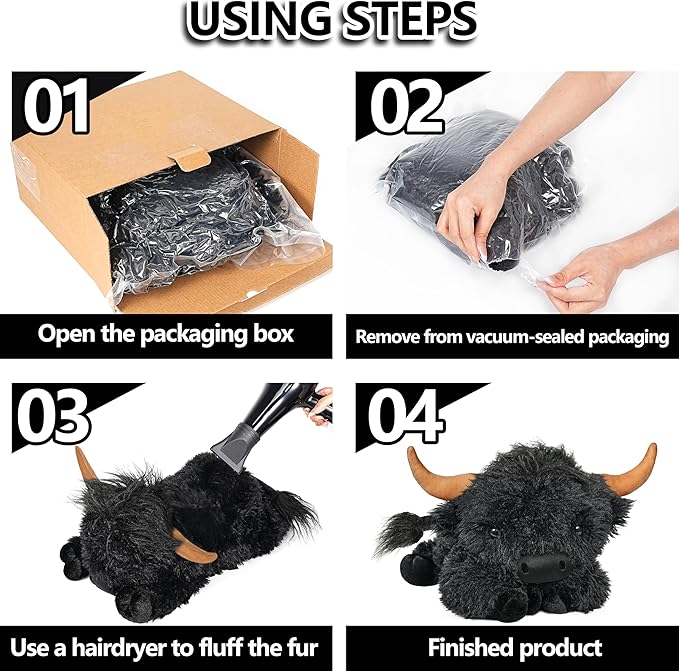 USING STEPS

01

Open the packaging box

02

Remove from vacuum-sealed packaging

03

Use a hairdryer to fluff the fur

04

Finished product