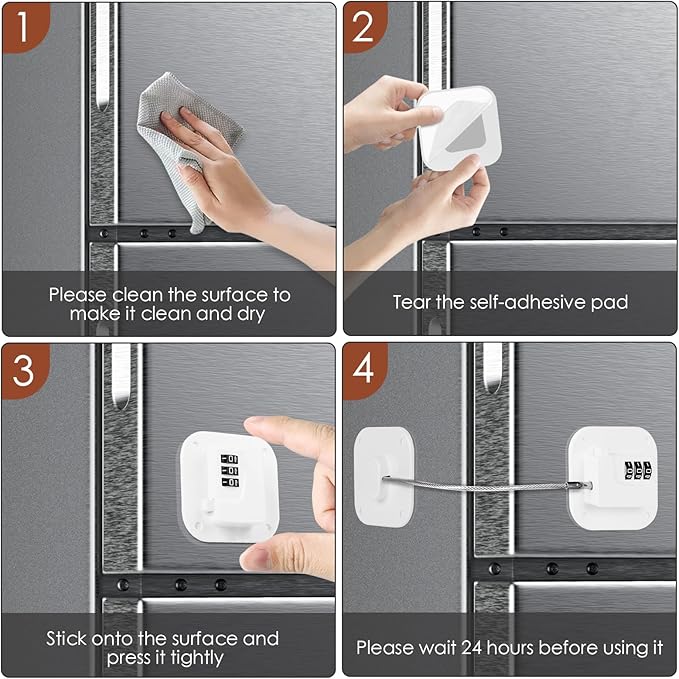 1

Please clean the surface to make it clean and dry

2

Tear the self-adhesive pad

3

Stick onto the surface and press it tightly

4

Please wait 24 hours before using it