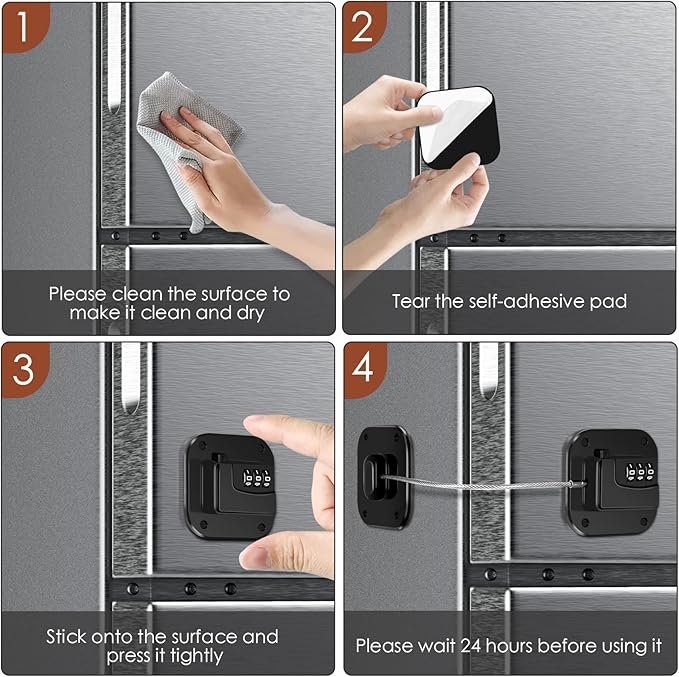 1

Please clean the surface to make it clean and dry

2

Tear the self-adhesive pad

3

Stick onto the surface and press it tightly

4

Please wait 24 hours before using it