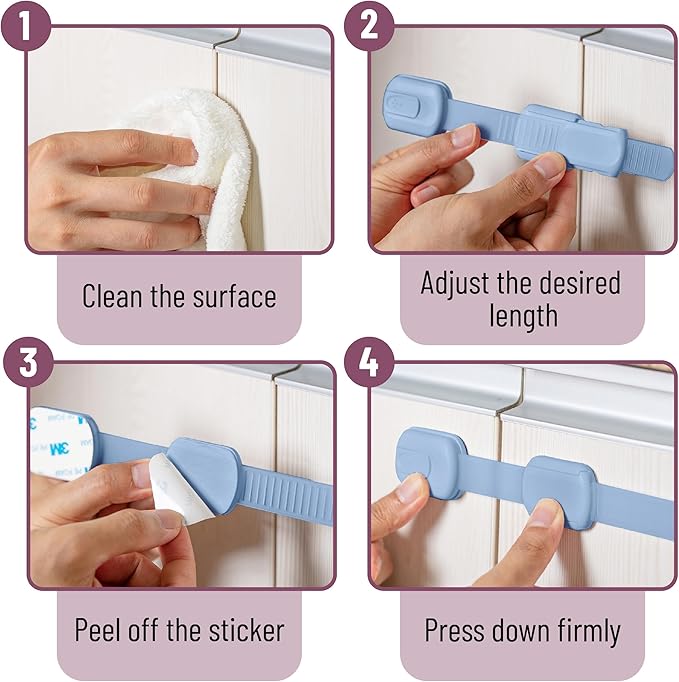 1

Clean the surface

2

Adjust the desired length

3

3M

Peel off the sticker

4

Press down firmly