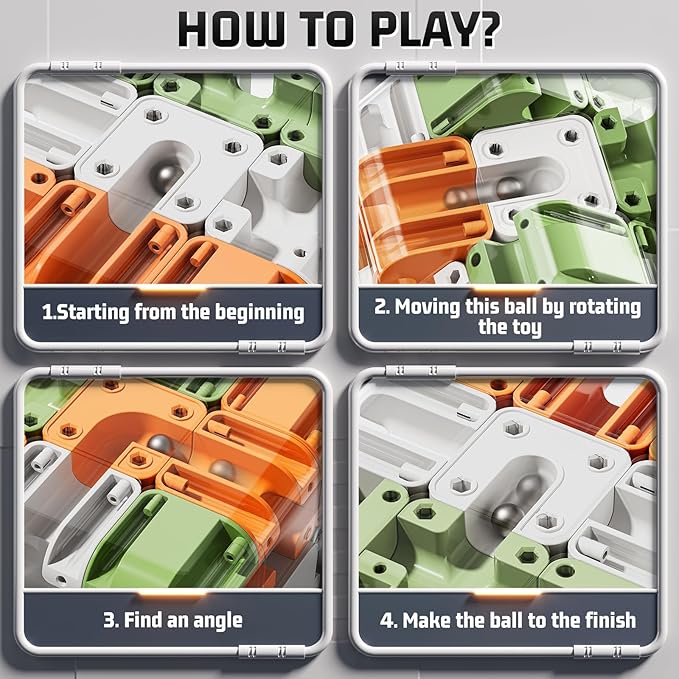 HOW TO PLAY?

1.Starting from the beginning

2. Moving this ball by rotating the toy

3. Find an angle

4. Make the ball to the finish