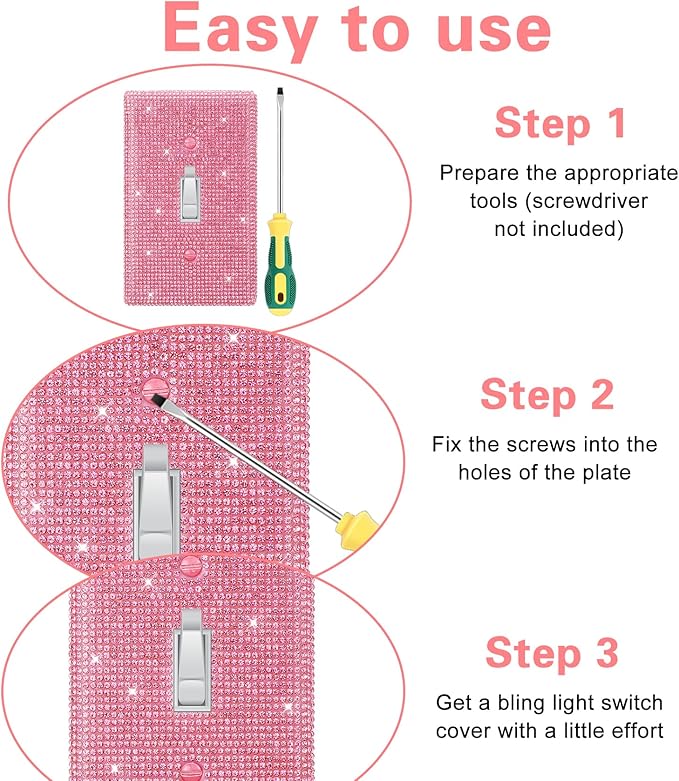 Easy to use

Step 1

Prepare the appropriate tools (screwdriver not included)

Step 2

Fix the screws into the holes of the plate

Step 3

Get a bling light switch cover with a little effort