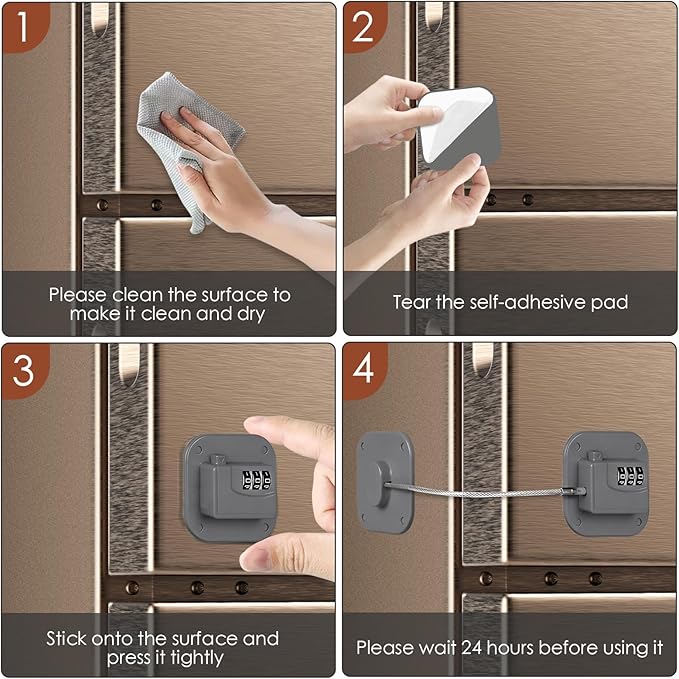 1

Please clean the surface to make it clean and dry

2

Tear the self-adhesive pad

3

Stick onto the surface and press it tightly

4

Please wait 24 hours before using it