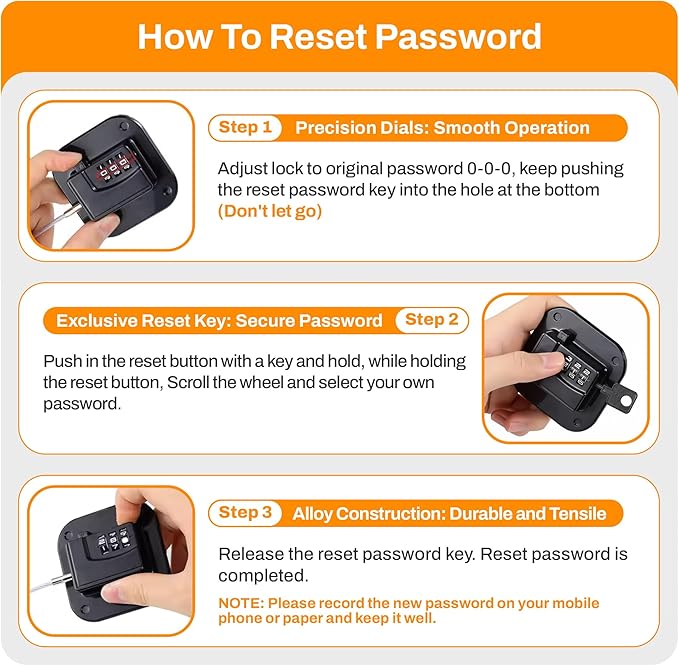 How To Reset Password

Step 1 Precision Dials: Smooth Operation

Adjust lock to original password 0-0-0, keep pushing the reset password key into the hole at the bottom (Don't let go)

Exclusive Reset Key: Secure Password Step 2

Push in the reset button with a key and hold, while holding the reset button, Scroll the wheel and select your own password.

Step 3 Alloy Construction: Durable and Tensile

Release the reset password key. Reset password is completed.

NOTE: Please record the new password on your mobile phone or paper and keep it well.