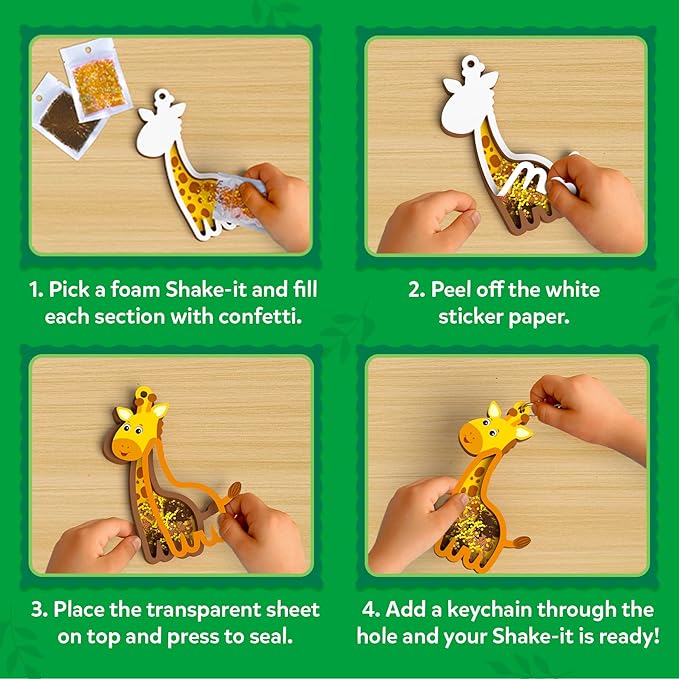 1. Pick a foam Shake-it and fill each section with confetti.

2. Peel off the white sticker paper.

3. Place the transparent sheet on top and press to seal.

4. Add a keychain through the hole and your Shake-it is ready!