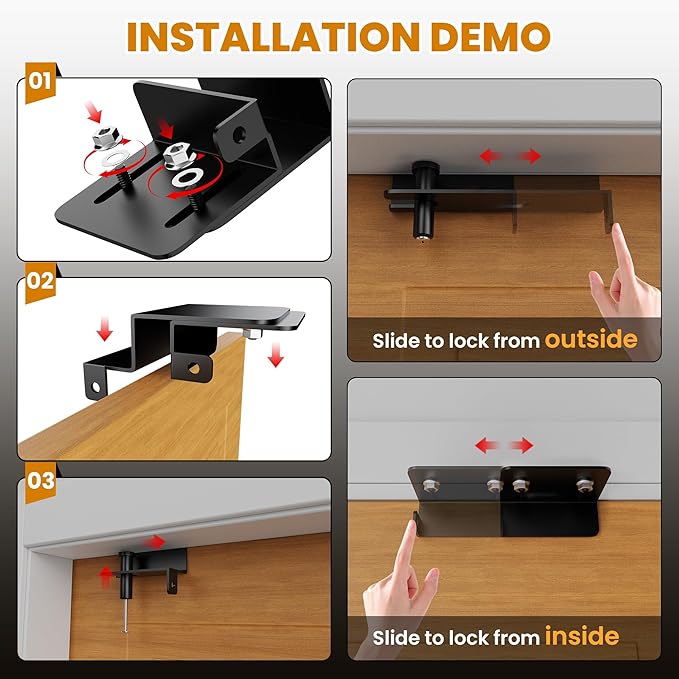 INSTALLATION DEMO

01

02

03

Slide to lock from outside

Slide to lock from inside