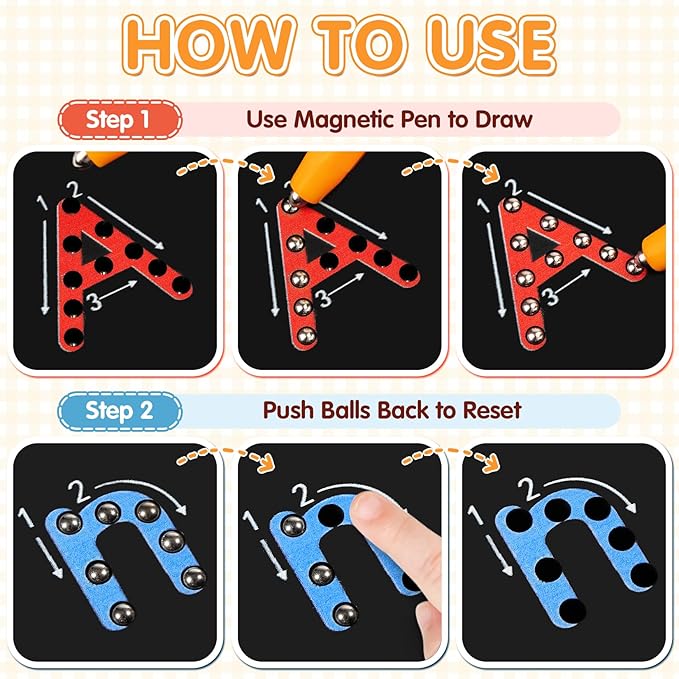 HOW TO USE

Step 1
Use Magnetic Pen to Draw

1 2 3

1 2 3

1 2 3

Step 2
Push Balls Back to Reset

1 2

1 2

1 2