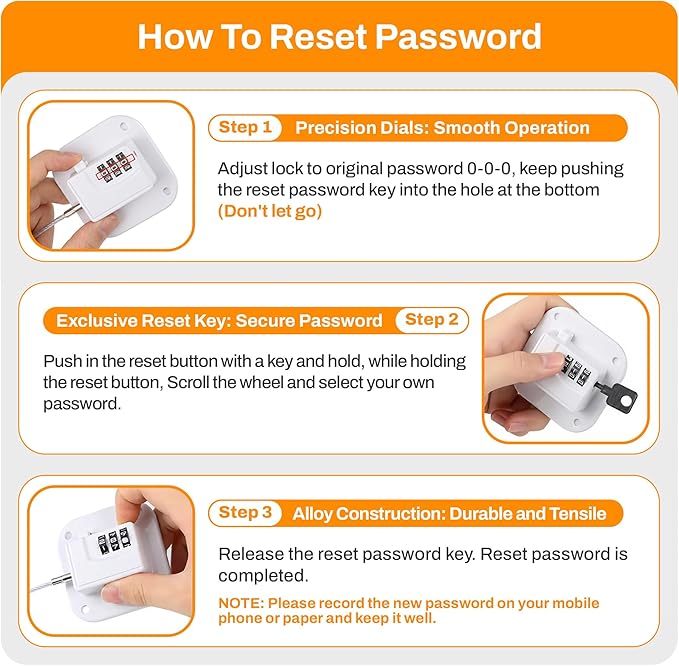 How To Reset Password

Step 1 Precision Dials: Smooth Operation

Adjust lock to original password 0-0-0, keep pushing the reset password key into the hole at the bottom (Don't let go)

Exclusive Reset Key: Secure Password Step 2

Push in the reset button with a key and hold, while holding the reset button, Scroll the wheel and select your own password.

Step 3 Alloy Construction: Durable and Tensile

Release the reset password key. Reset password is completed.

NOTE: Please record the new password on your mobile phone or paper and keep it well.