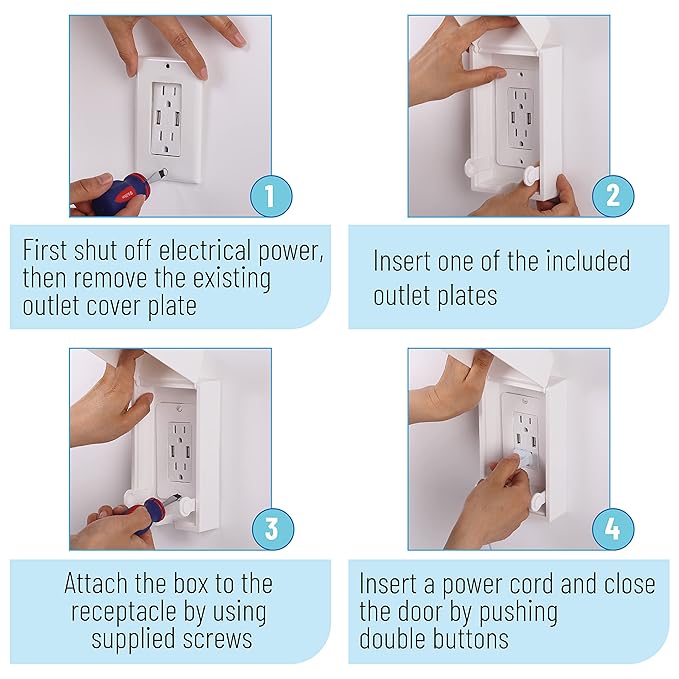 1

First shut off electrical power, then remove the existing outlet cover plate

2

Insert one of the included outlet plates

3

Attach the box to the receptacle by using supplied screws

4

Insert a power cord and close the door by pushing double buttons