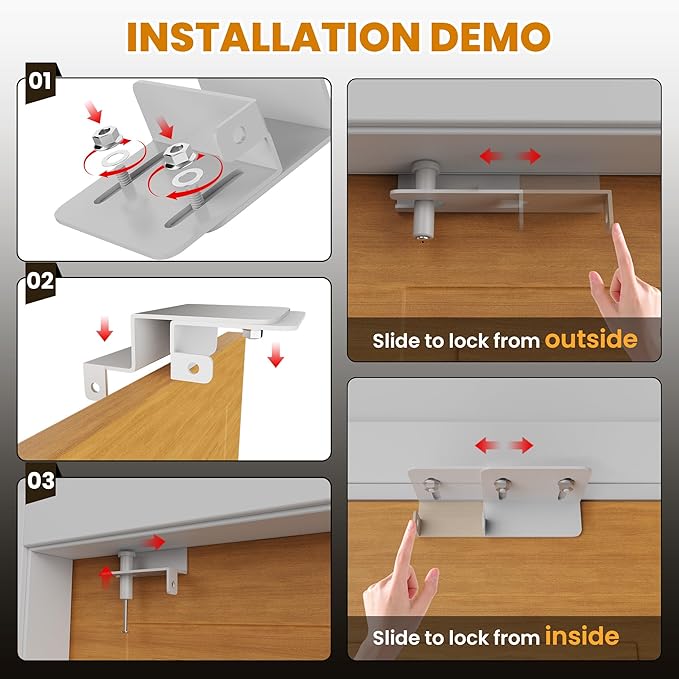 INSTALLATION DEMO

01

02

03

Slide to lock from outside

Slide to lock from inside