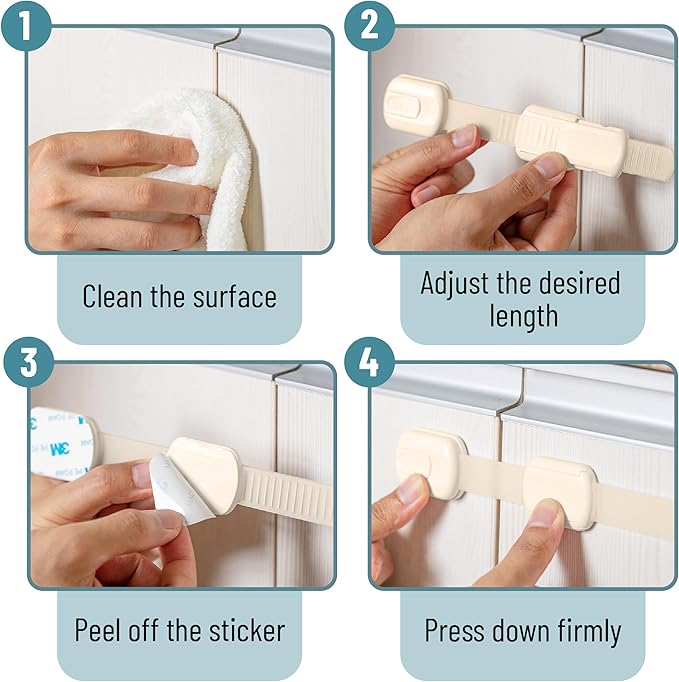 1

Clean the surface

2

Adjust the desired length

3

3M

Peel off the sticker

4

Press down firmly