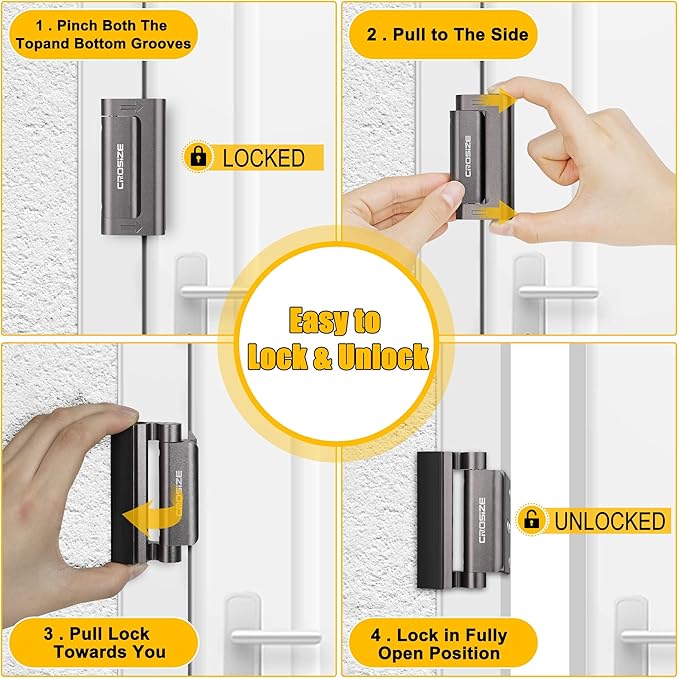 1 . Pinch Both The Topand Bottom Grooves

CROSIZE

LOCKED

2 . Pull to The Side

CROSIZE

Easy to Lock & Unlock

CROSIZE

3 . Pull Lock Towards You

CROSIZE

UNLOCKED

4 . Lock in Fully Open Position