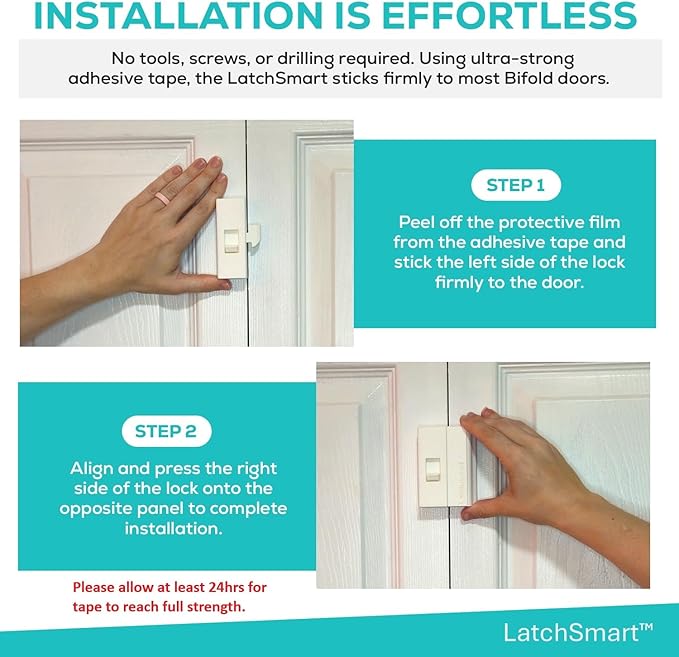 INSTALLATION IS EFFORTLESS

No tools, screws, or drilling required. Using ultra-strong adhesive tape, the LatchSmart sticks firmly to most Bifold doors.

STEP 1

Peel off the protective film from the adhesive tape and stick the left side of the lock firmly to the door.

STEP 2

Align and press the right side of the lock onto the opposite panel to complete installation.

Please allow at least 24hrs for tape to reach full strength.

LatchSmart™