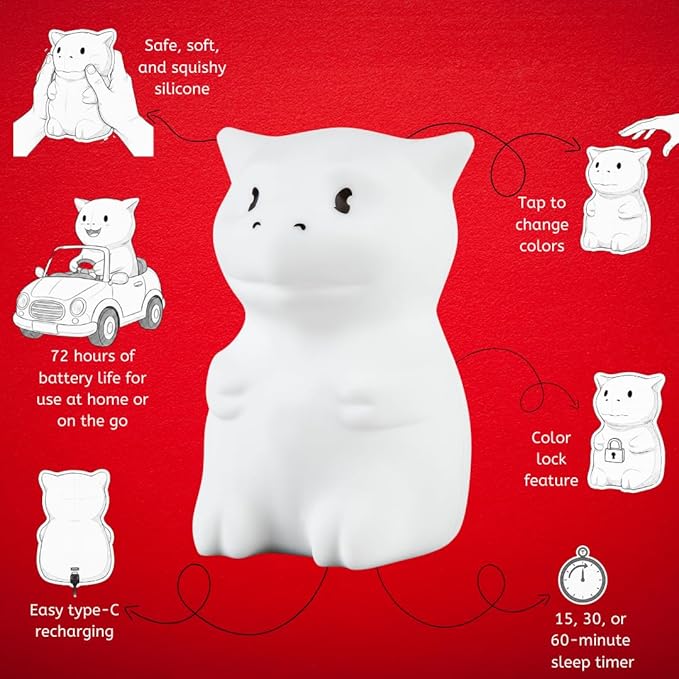 Safe, soft, and squishy silicone

Tap to change colors

72 hours of battery life for use at home or on the go

Color lock feature

Easy type-C recharging

15, 30, or 60-minute sleep timer