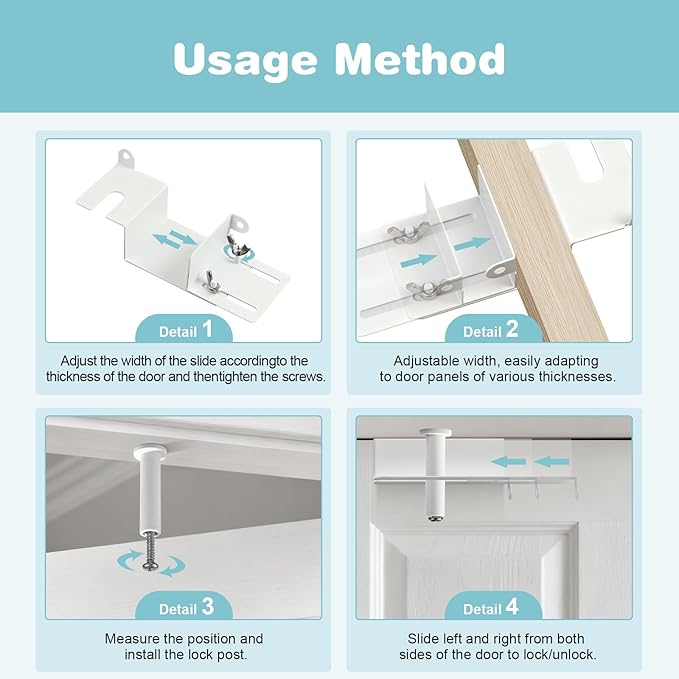 Usage Method

Detail 1

Adjust the width of the slide accordingto the thickness of the door and thentighten the screws.

Detail 2

Adjustable width, easily adapting to door panels of various thicknesses.

Detail 3

Measure the position and install the lock post.

Detail 4

Slide left and right from both sides of the door to lock/unlock.