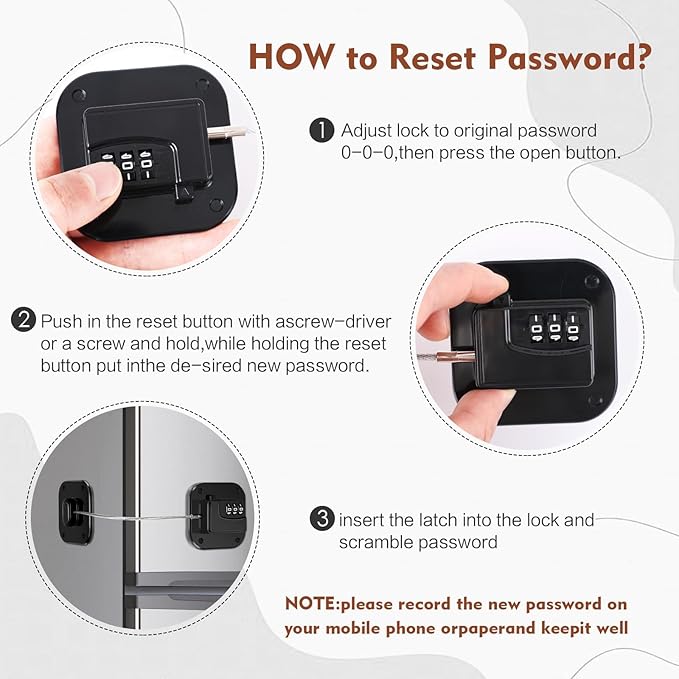 HOW to Reset Password?

1 Adjust lock to original password 0-0-0,then press the open button.

2 Push in the reset button with ascrew-driver or a screw and hold,while holding the reset button put inthe de-sired new password.

3 insert the latch into the lock and scramble password

NOTE:please record the new password on your mobile phone orpaperand keepit well