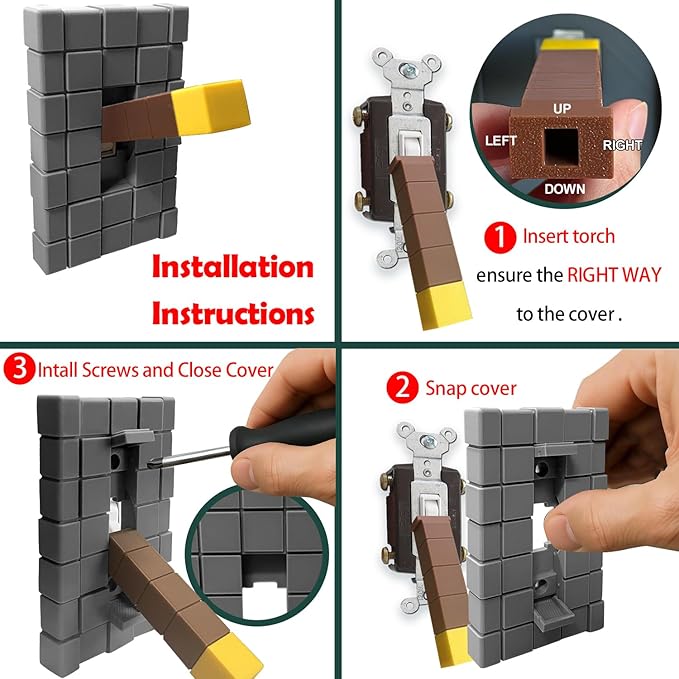 Installation Instructions

UP
LEFT
RIGHT
DOWN

1 Insert torch ensure the RIGHT WAY to the cover .

3 Intall Screws and Close Cover

2 Snap cover