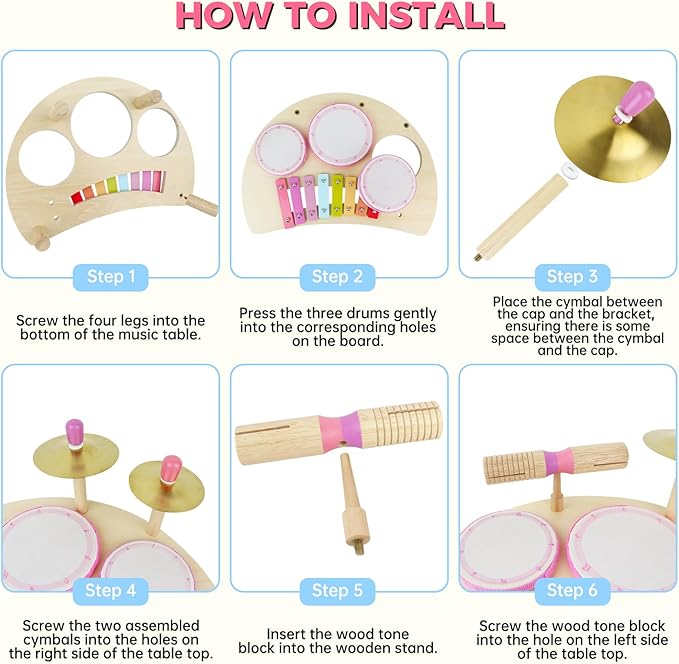 HOW TO INSTALL

Step 1

Screw the four legs into the bottom of the music table.

Step 2

Press the three drums gently into the corresponding holes on the board.

Step 3

Place the cymbal between the cap and the bracket, ensuring there is some space between the cymbal and the cap.

Step 4

Screw the two assembled cymbals into the holes on the right side of the table top.

Step 5

Insert the wood tone block into the wooden stand.

Step 6

Screw the wood tone block into the hole on the left side of the table top.