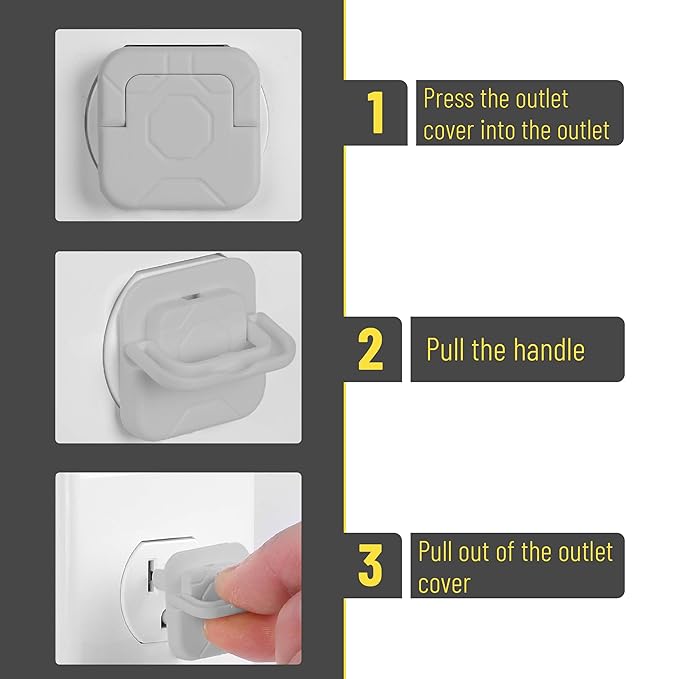 1 Press the outlet cover into the outlet

2 Pull the handle

3 Pull out of the outlet cover