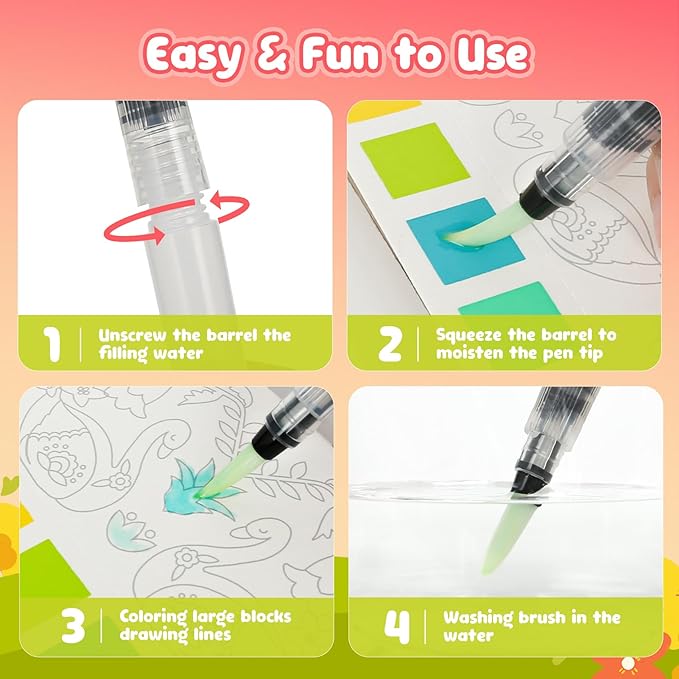 Easy & Fun to Use

1 Unscrew the barrel the filling water

2 Squeeze the barrel to moisten the pen tip

3 Coloring large blocks drawing lines

4 Washing brush in the water