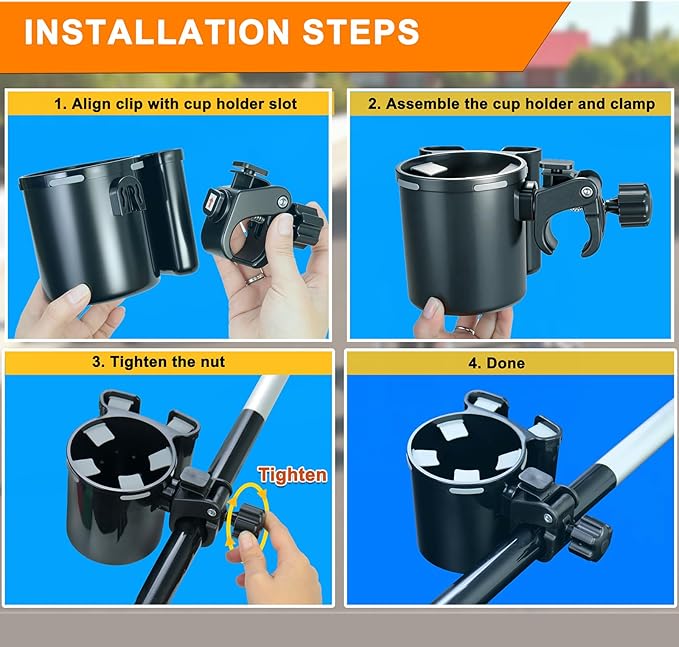 INSTALLATION STEPS

1. Align clip with cup holder slot

2. Assemble the cup holder and clamp

3. Tighten the nut

Tighten

4. Done