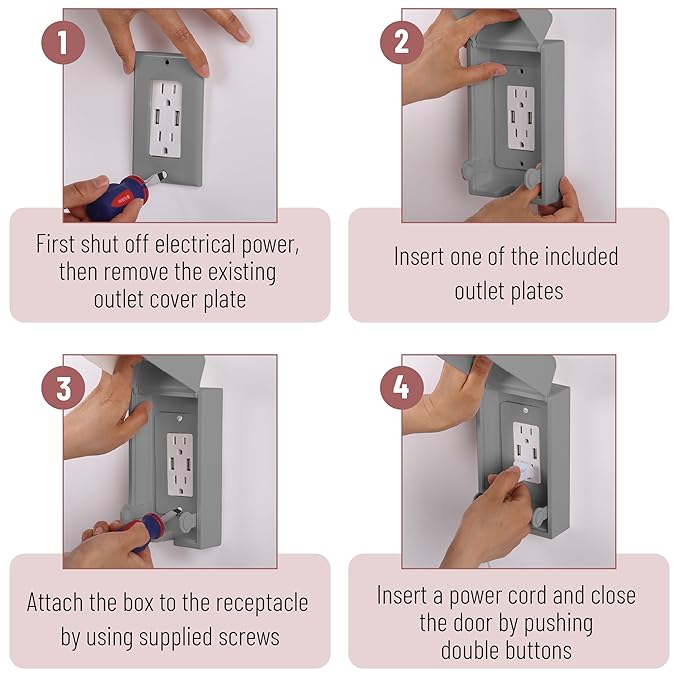 1

First shut off electrical power, then remove the existing outlet cover plate

2

Insert one of the included outlet plates

3

Attach the box to the receptacle by using supplied screws

4

Insert a power cord and close the door by pushing double buttons