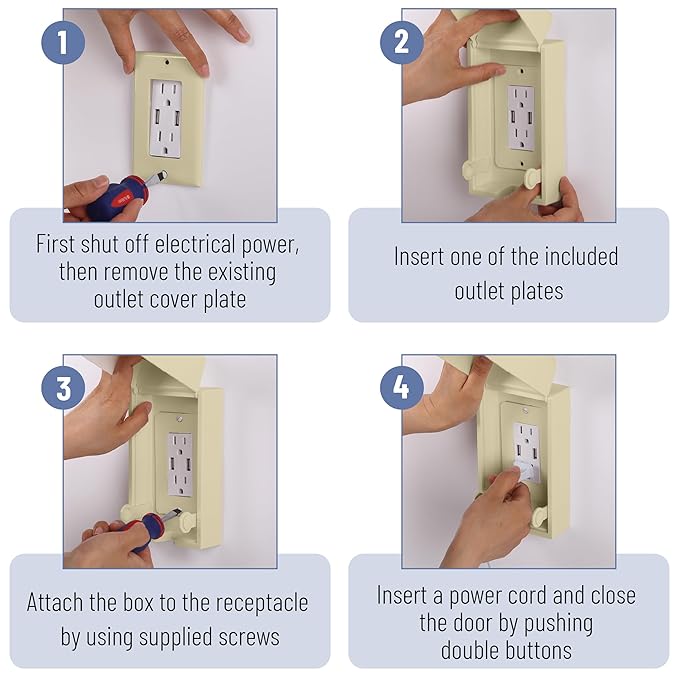 1

First shut off electrical power, then remove the existing outlet cover plate

2

Insert one of the included outlet plates

3

Attach the box to the receptacle by using supplied screws

4

Insert a power cord and close the door by pushing double buttons