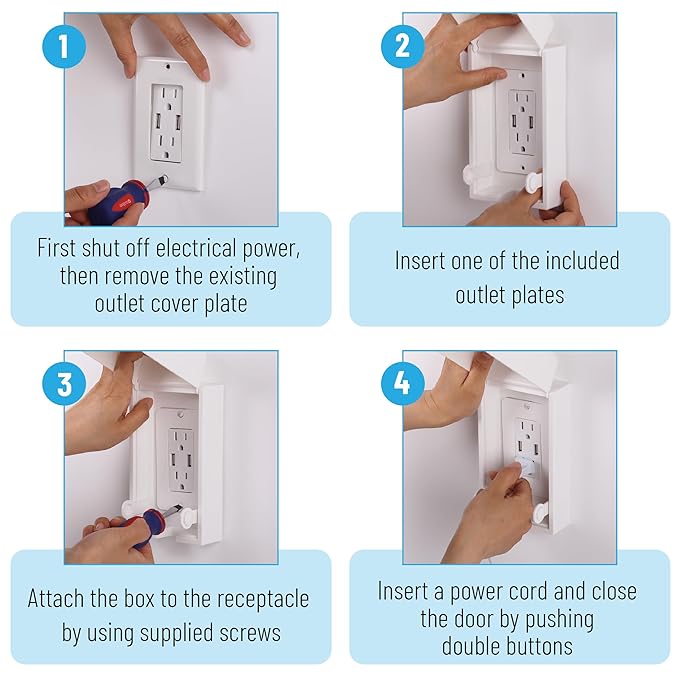 1

First shut off electrical power, then remove the existing outlet cover plate

2

Insert one of the included outlet plates

3

Attach the box to the receptacle by using supplied screws

4

Insert a power cord and close the door by pushing double buttons