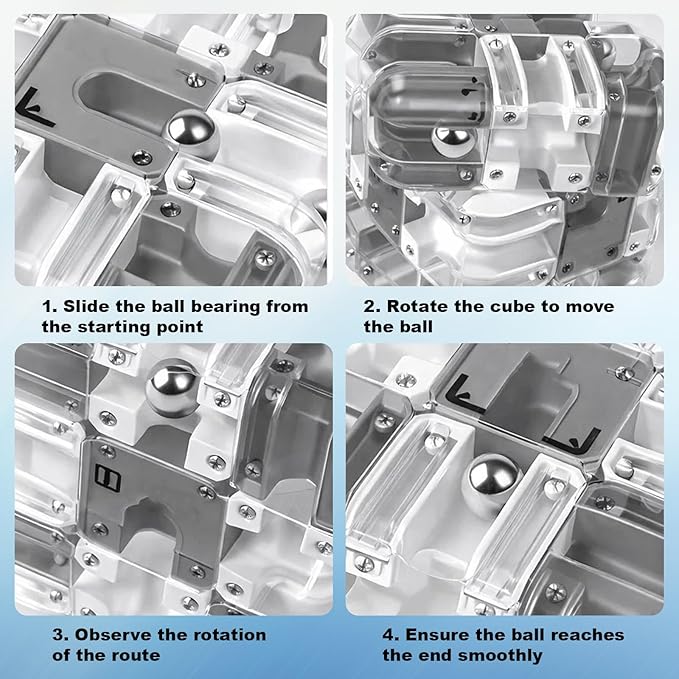 1. Slide the ball bearing from the starting point

2. Rotate the cube to move the ball

3. Observe the rotation of the route

4. Ensure the ball reaches the end smoothly