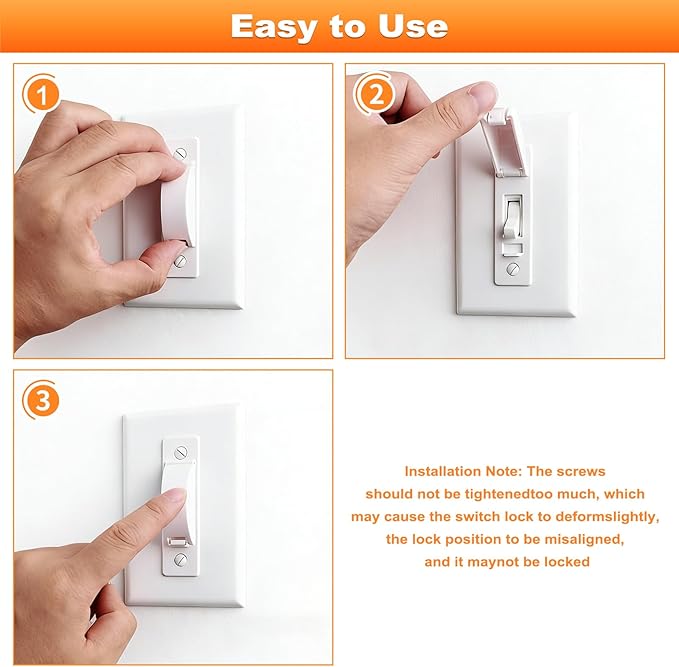 Easy to Use

1

2

3

Installation Note: The screws should not be tightenedtoo much, which may cause the switch lock to deformslightly, the lock position to be misaligned, and it maynot be locked