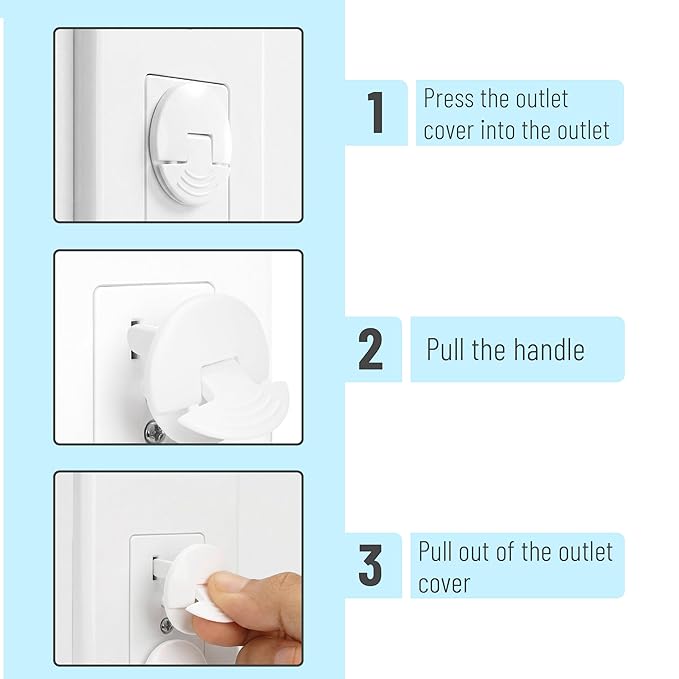 1
Press the outlet cover into the outlet

2
Pull the handle

3
Pull out of the outlet cover