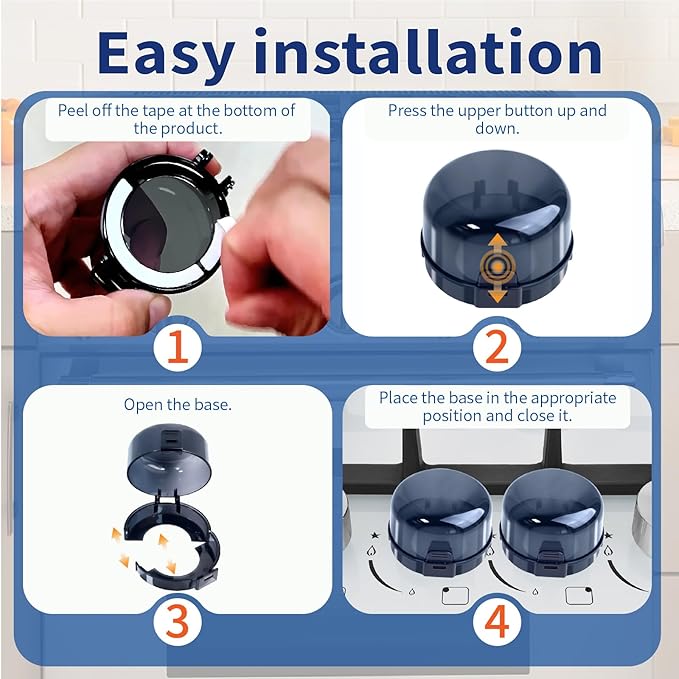 Easy installation

Peel off the tape at the bottom of the product.

1

Press the upper button up and down.

2

Open the base.

3

Place the base in the appropriate position and close it.

4