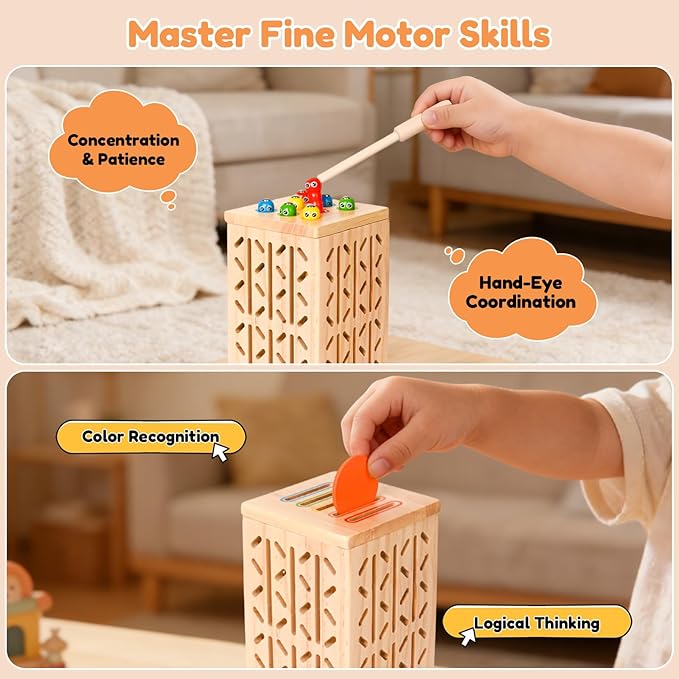 Master Fine Motor Skills

Concentration & Patience

Hand-Eye Coordination

Color Recognition

Logical Thinking