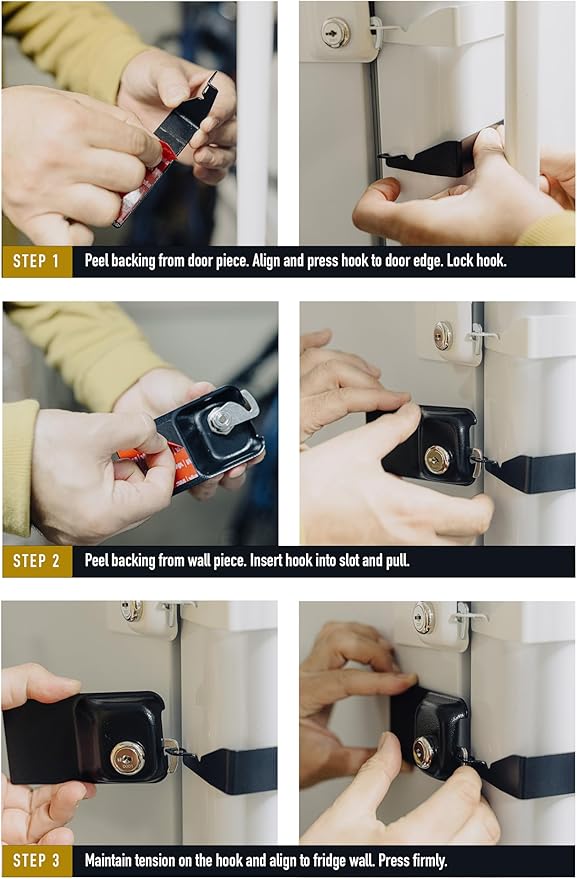 STEP 1 Peel backing from door piece. Align and press hook to door edge. Lock hook.

STEP 2 Peel backing from wall piece. Insert hook into slot and pull.

STEP 3 Maintain tension on the hook and align to fridge wall. Press firmly.