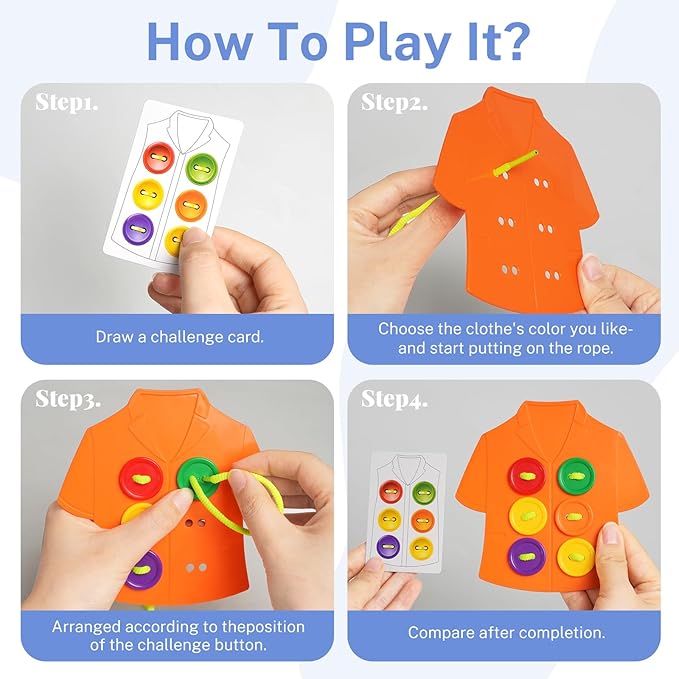 How To Play It?

Step1.

Draw a challenge card.

Step2.

Choose the clothe's color you like-and start putting on the rope.

Step3.

Arranged according to theposition of the challenge button.

Step4.

Compare after completion.