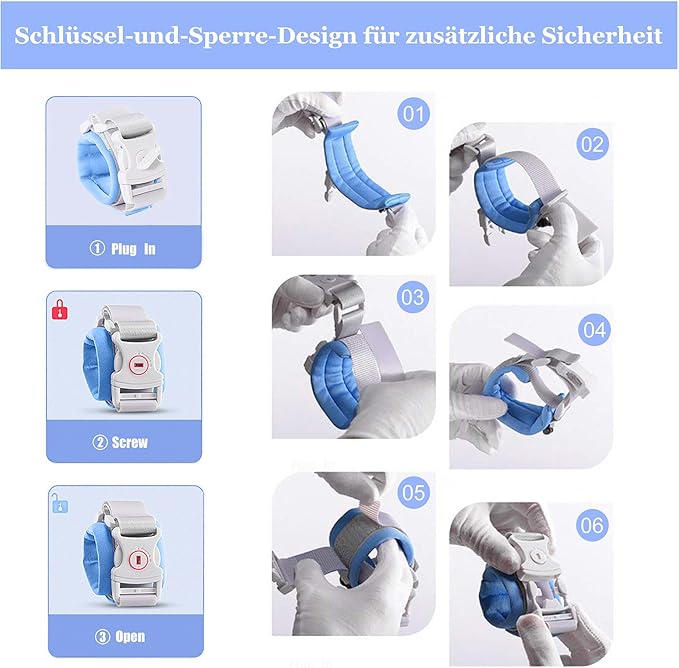 Schlüssel-und-Sperre-Design für zusätzliche Sicherheit

① Plug In

② Screw

③ Open

01

02

03

04

05

06