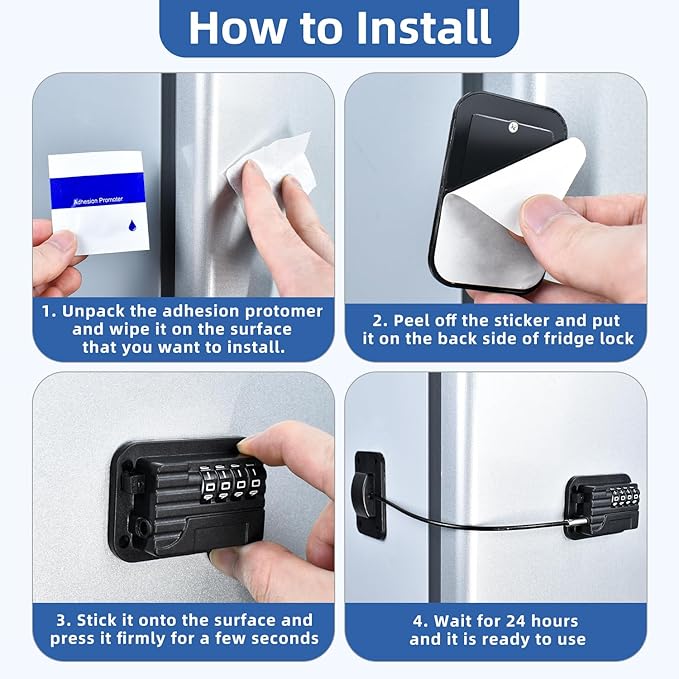 How to Install

Adhesion Promoter

1. Unpack the adhesion protomer and wipe it on the surface that you want to install.

2. Peel off the sticker and put it on the back side of fridge lock

3. Stick it onto the surface and press it firmly for a few seconds

4. Wait for 24 hours and it is ready to use