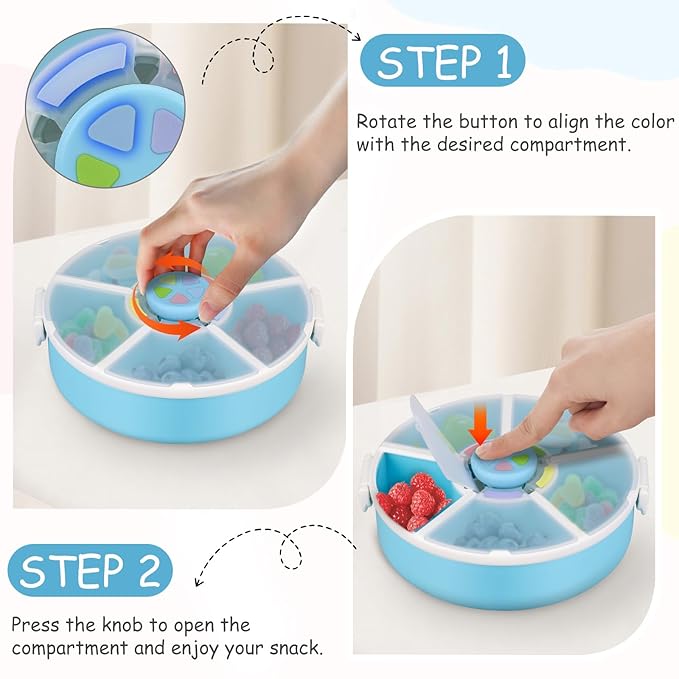 STEP 1

Rotate the button to align the color with the desired compartment.

STEP 2

Press the knob to open the compartment and enjoy your snack.