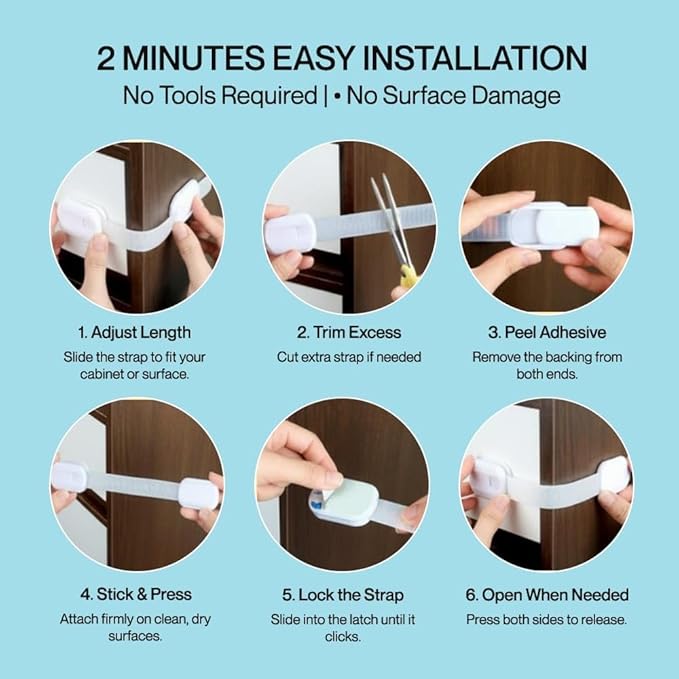 2 MINUTES EASY INSTALLATION

No Tools Required | • No Surface Damage

1. Adjust Length

Slide the strap to fit your cabinet or surface.

2. Trim Excess

Cut extra strap if needed

3. Peel Adhesive

Remove the backing from both ends.

4. Stick & Press

Attach firmly on clean, dry surfaces.

5. Lock the Strap

Slide into the latch until it clicks.

6. Open When Needed

Press both sides to release.