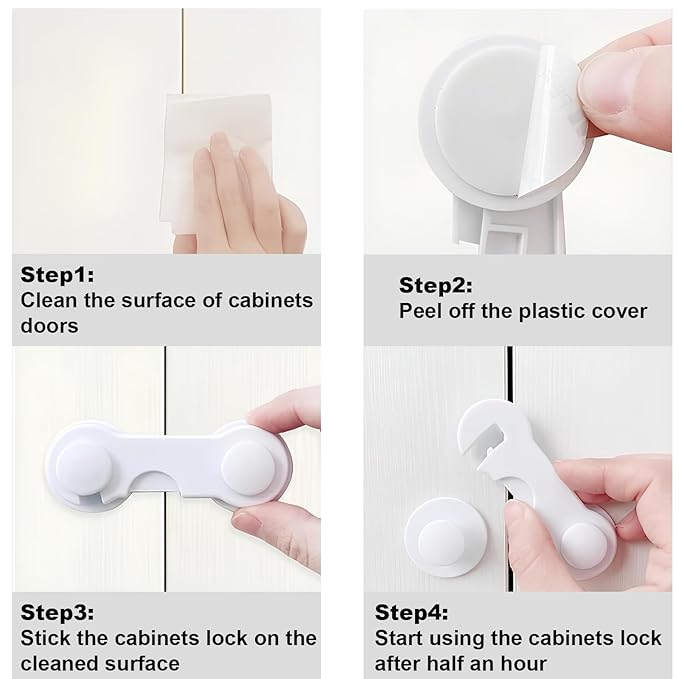 Step1:
Clean the surface of cabinets doors

Step2:
Peel off the plastic cover

Step3:
Stick the cabinets lock on the cleaned surface

Step4:
Start using the cabinets lock after half an hour