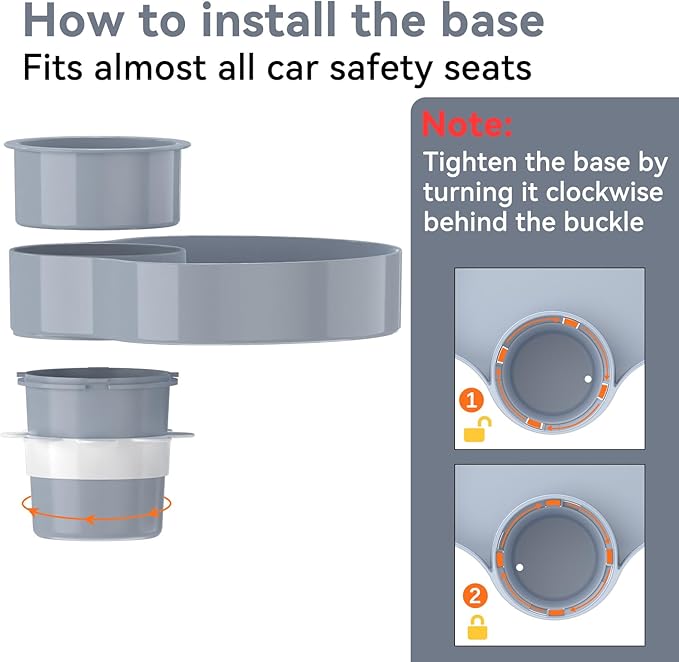 How to install the base
Fits almost all car safety seats

Note:
Tighten the base by turning it clockwise behind the buckle

1

2