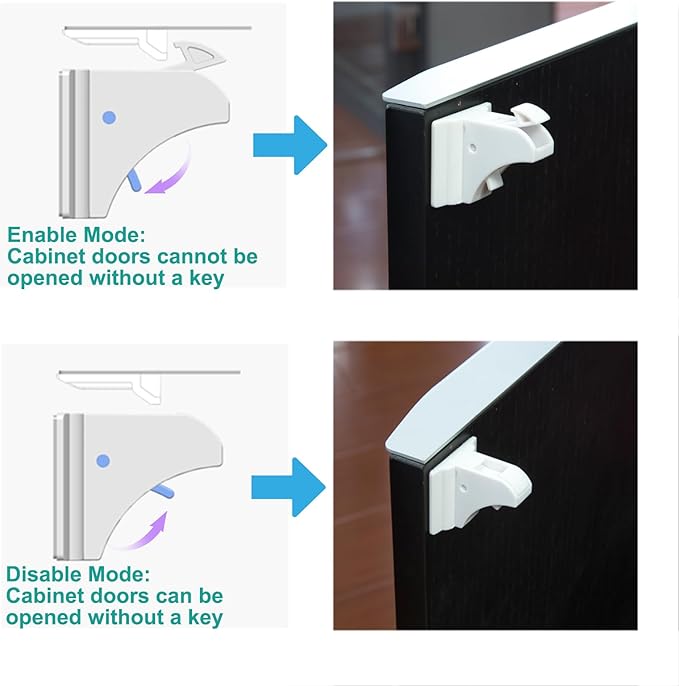 Enable Mode:
Cabinet doors cannot be opened without a key

Disable Mode:
Cabinet doors can be opened without a key