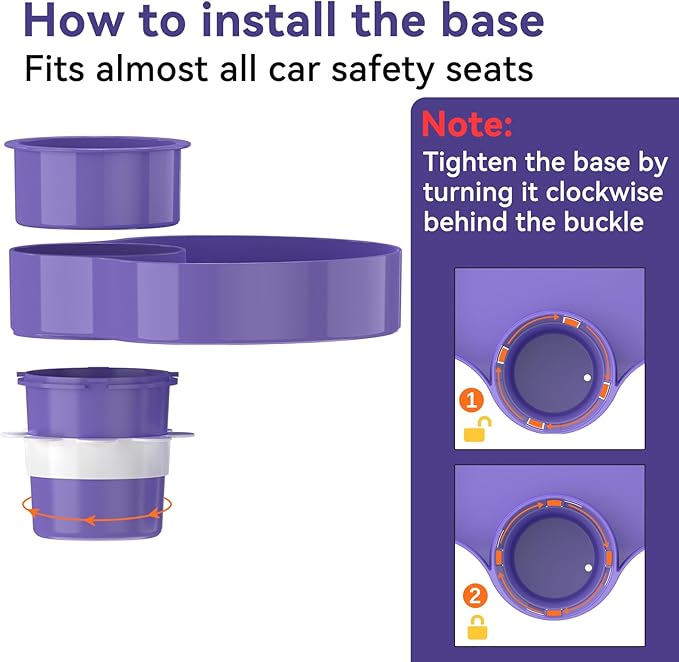 How to install the base
Fits almost all car safety seats

Note:
Tighten the base by turning it clockwise behind the buckle

1

2