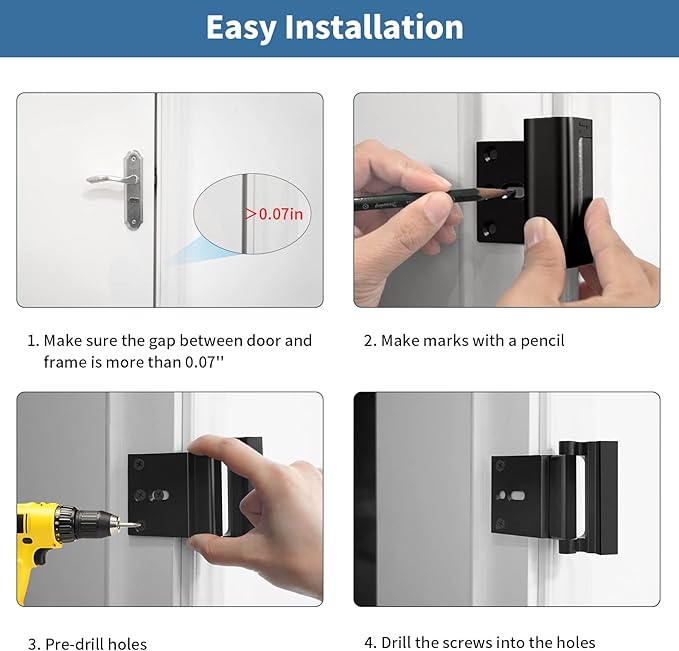 Easy Installation

>0.07in

1. Make sure the gap between door and frame is more than 0.07''

2. Make marks with a pencil

3. Pre-drill holes

4. Drill the screws into the holes