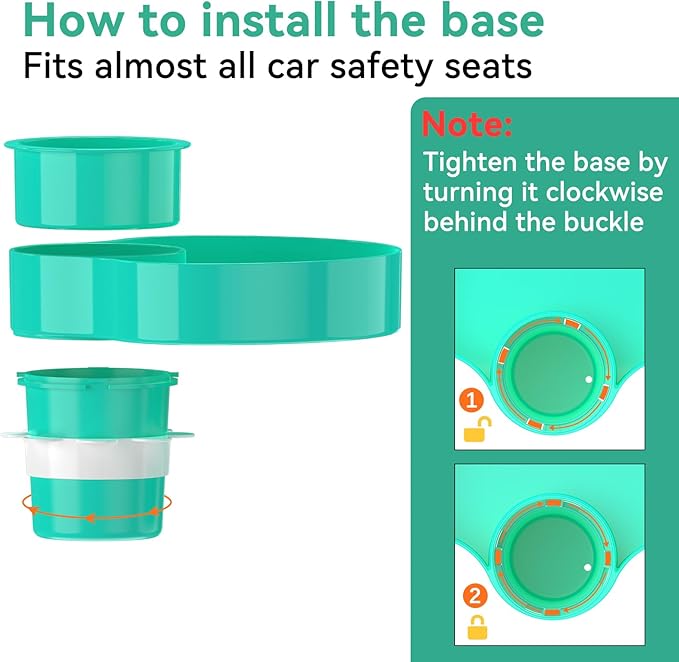 How to install the base

Fits almost all car safety seats

Note:

Tighten the base by turning it clockwise behind the buckle

1

2