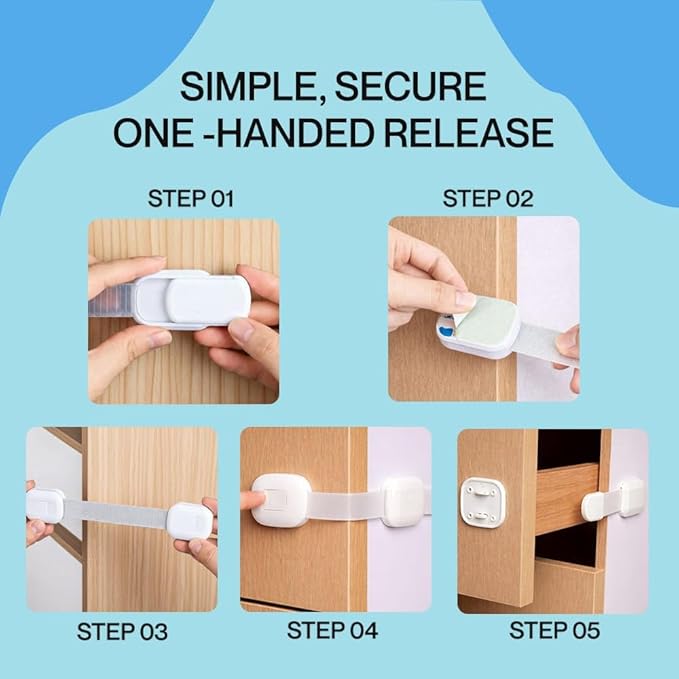 SIMPLE, SECURE
ONE -HANDED RELEASE

STEP 01

STEP 02

STEP 03

STEP 04

STEP 05